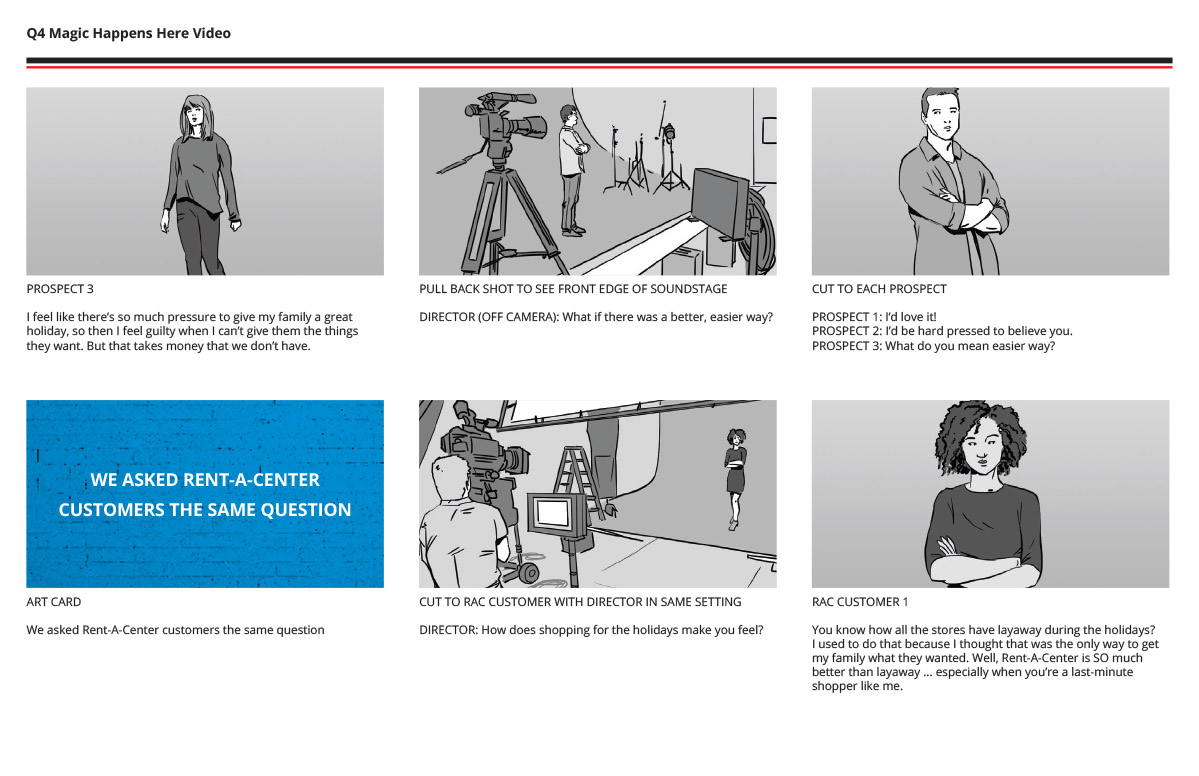 Q4 Magic Happens Here Video

PROSPECT 3

I feel like there's so much pressure to give my family a great holiday, so then I feel guilty when I can't give them the things they want. But that takes money that we don't have.

PULL BACK SHOT TO SEE FRONT EDGE OF SOUNDSTAGE

DIRECTOR (OFF CAMERA): What if there was a better, easier way?

CUT TO EACH PROSPECT

PROSPECT 1: I'd love it!
PROSPECT 2: I'd be hard pressed to believe you.
PROSPECT 3: What do you mean easier way?

WE ASKED RENT-A-CENTER CUSTOMERS THE SAME QUESTION

ART CARD

We asked Rent-A-Center customers the same question

CUT TO RAC CUSTOMER WITH DIRECTOR IN SAME SETTING

DIRECTOR: How does shopping for the holidays make you feel?

RAC CUSTOMER 1

You know how all the stores have layaway during the holidays? I used to do that because I thought that was the only way to get my family what they wanted. Well, Rent-A-Center is SO much better than layaway ... especially when you're a last-minute shopper like me.